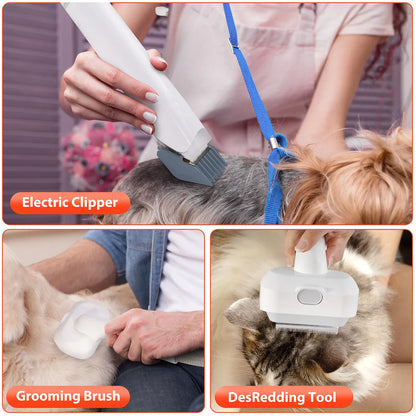 Electric Clipper

Grooming Brush

DesRedding Tool