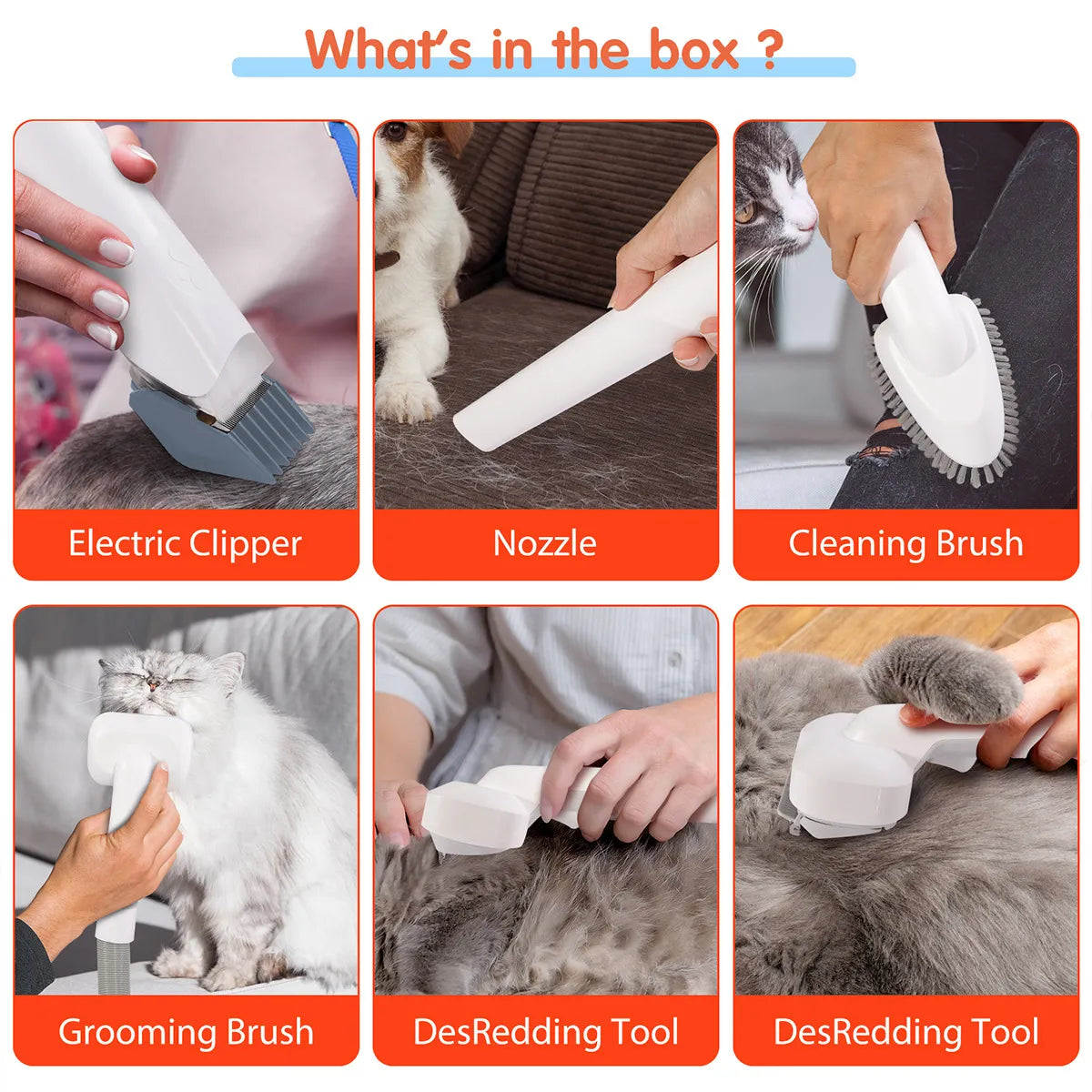 What's in the box ?

Electric Clipper

Nozzle

Cleaning Brush

Grooming Brush

DesRedding Tool

DesRedding Tool