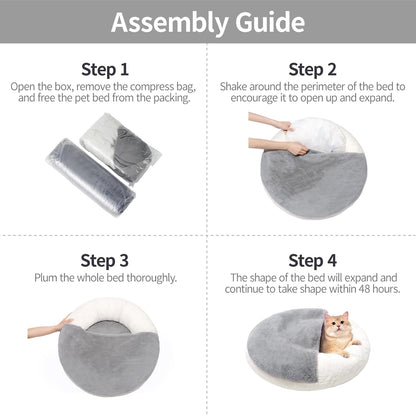 Assembly Guide

Step 1
Open the box, remove the compress bag, and free the pet bed from the packing.

Step 2
Shake around the perimeter of the bed to encourage it to open up and expand.

Step 3
Plum the whole bed thoroughly.

Step 4
The shape of the bed will expand and continue to take shape within 48 hours.