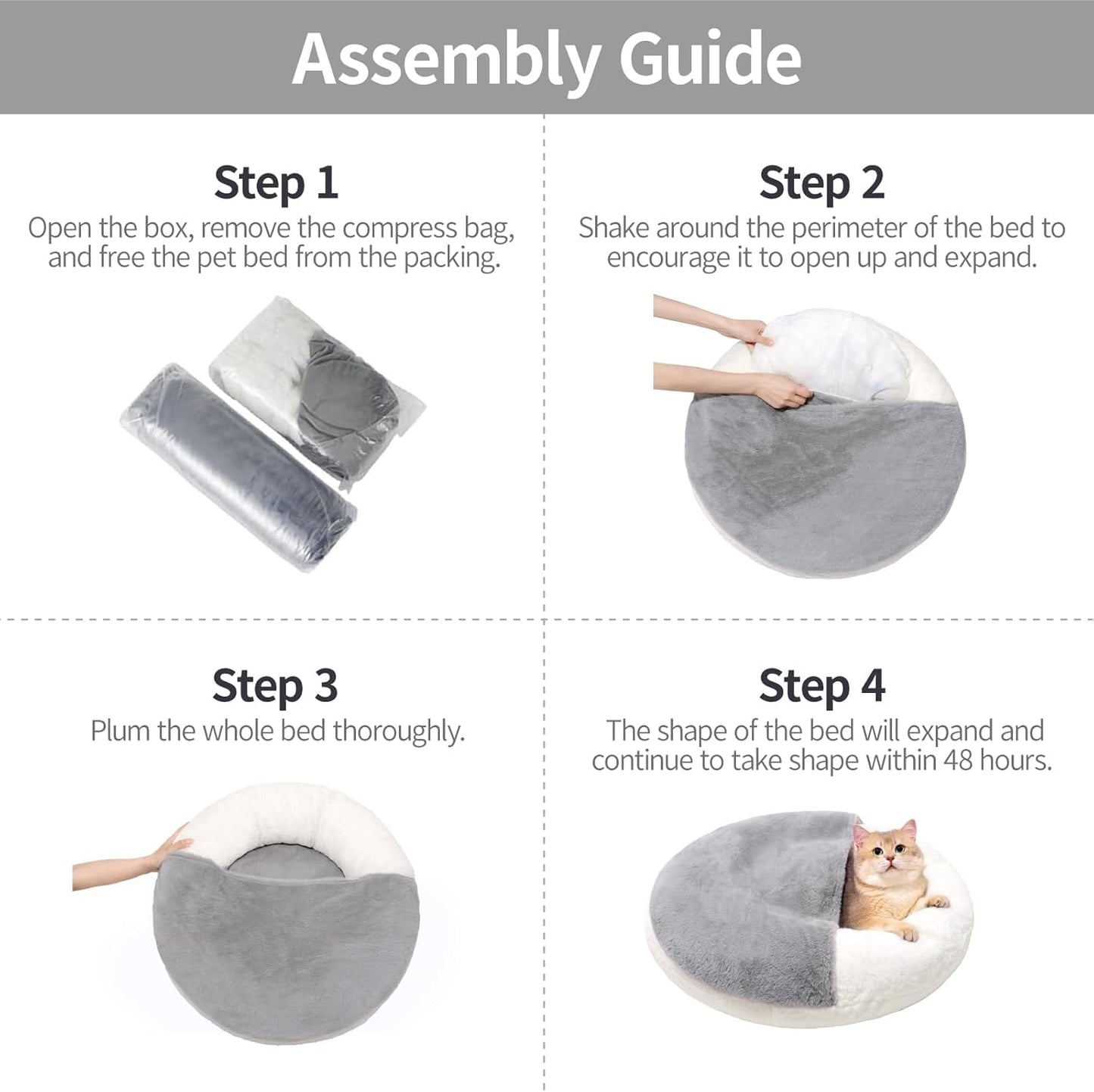 Assembly Guide

Step 1
Open the box, remove the compress bag, and free the pet bed from the packing.

Step 2
Shake around the perimeter of the bed to encourage it to open up and expand.

Step 3
Plum the whole bed thoroughly.

Step 4
The shape of the bed will expand and continue to take shape within 48 hours.